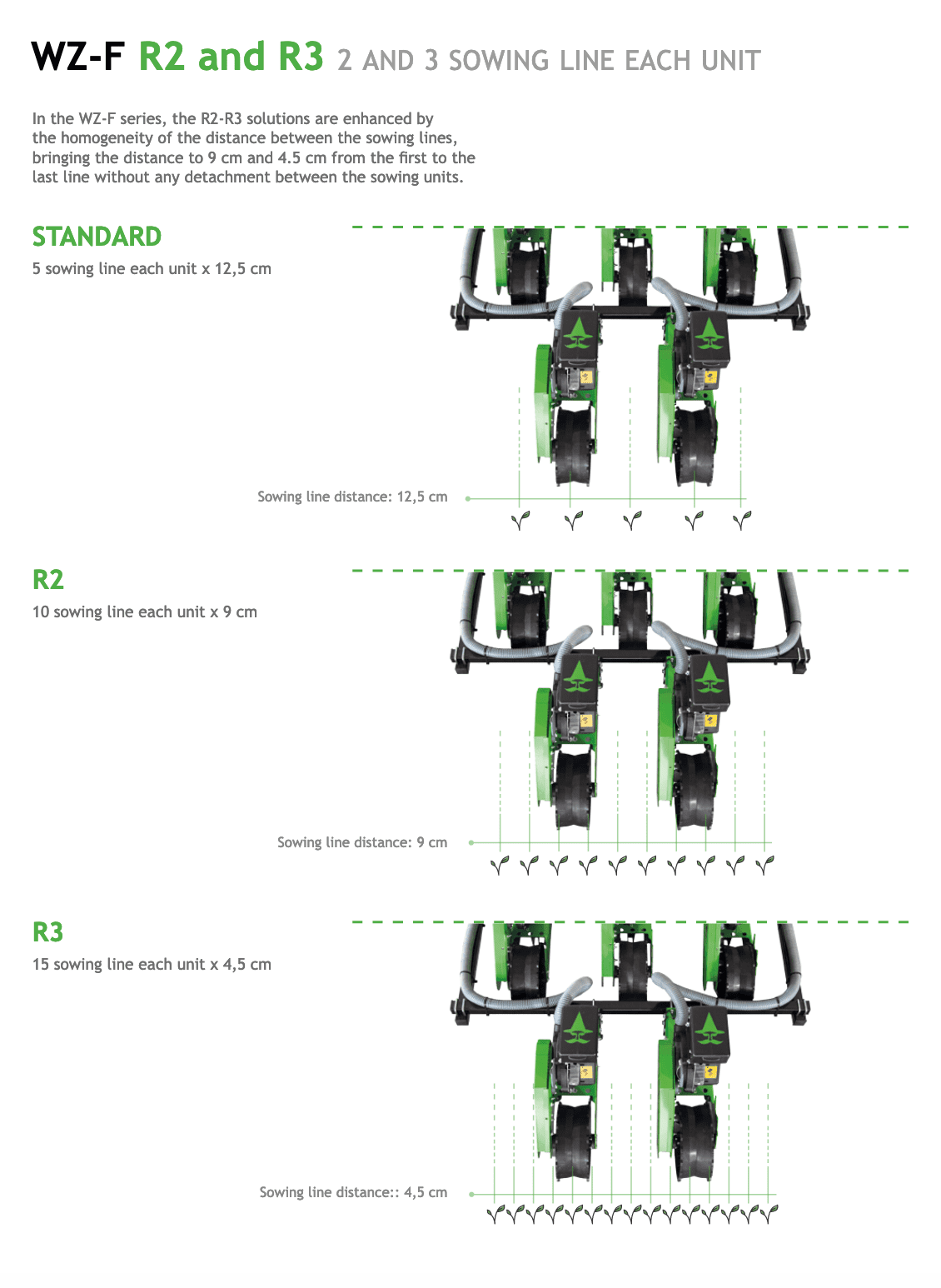 WZ-F R2 and R3 2 AND 3 SOWING LINE EACH UNIT

In the WZ-F series, the R2-R3 solutions are enhanced by the homogeneity of the distance between the sowing lines, bringing the distance to 9 cm and 4.5 cm from the first to the last line without any detachment between the sowing units.

STANDARD
5 sowing line each unit x 12,5 cm

Sowing line distance: 12,5 cm

R2
10 sowing line each unit x 9 cm

Sowing line distance: 9 cm

R3
15 sowing line each unit x 4,5 cm

Sowing line distance:: 4,5 cm