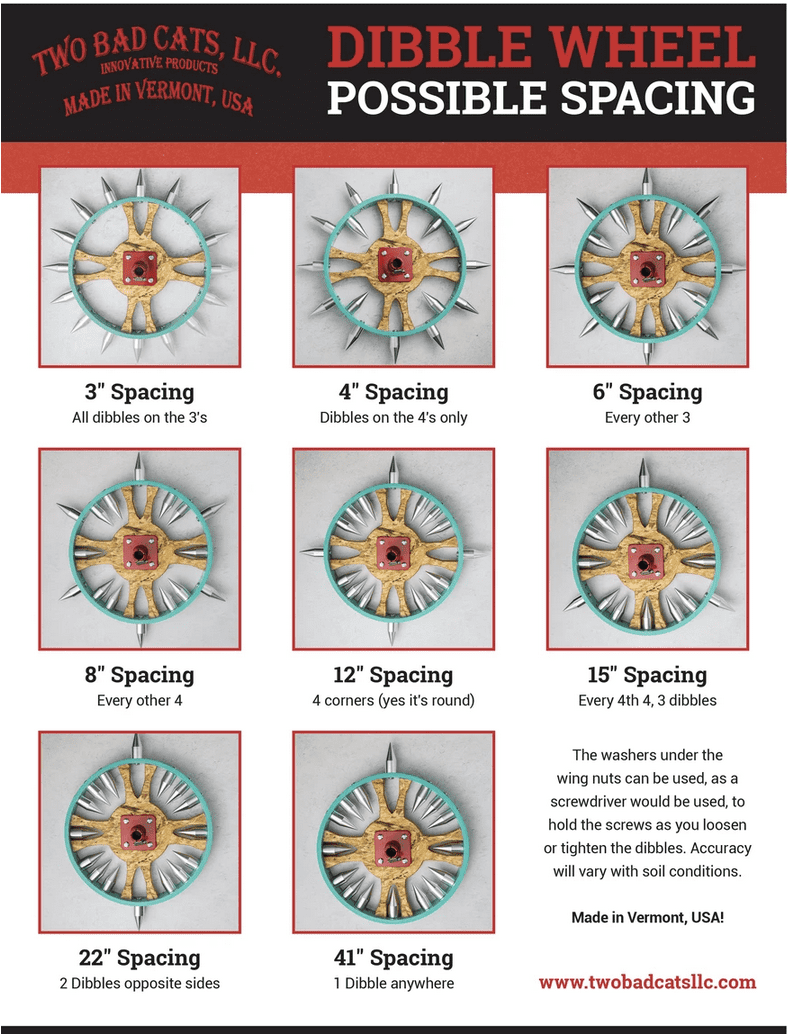 TWO BAD CATS, LLC.
INNOVATIVE PRODUCTS
MADE IN VERMONT, USA

DIBBLE WHEEL
POSSIBLE SPACING

3" Spacing
All dibbles on the 3's

4" Spacing
Dibbles on the 4's only

6" Spacing
Every other 3

8" Spacing
Every other 4

12" Spacing
4 corners (yes it's round)

15" Spacing
Every 4th 4, 3 dibbles

22" Spacing
2 Dibbles opposite sides

41" Spacing
1 Dibble anywhere

The washers under the wing nuts can be used, as a screwdriver would be used, to hold the screws as you loosen or tighten the dibbles. Accuracy will vary with soil conditions.

Made in Vermont, USA!

www.twobadcatsllc.com